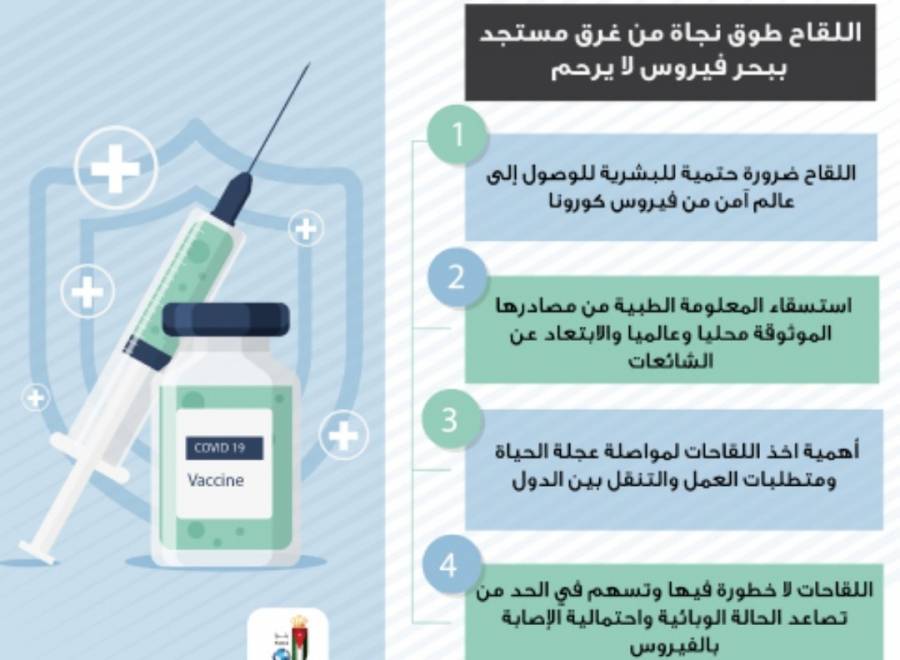 اللقاح طوق نجاة من غرق مستجد ببحر فيروس لا يرحم

1

اللقاح ضرورة حتمية للبشرية للوصول إلى عالم آمن من فيروس كورونا

2

استسقاء المعلومة الطبية من مصادرها الموثوقة محليا وعالميا والابتعاد عن الشائعات

3

أهمية اخذ اللقاحات لمواصلة عجلة الحياة ومتطلبات العمل والتنقل بين الدول

4

اللقاحات لا خطورة فيها وتسهم في الحد من تصاعد الحالة الوبائية واحتمالية الإصابة بالفيروس

COVID 19

Vaccine